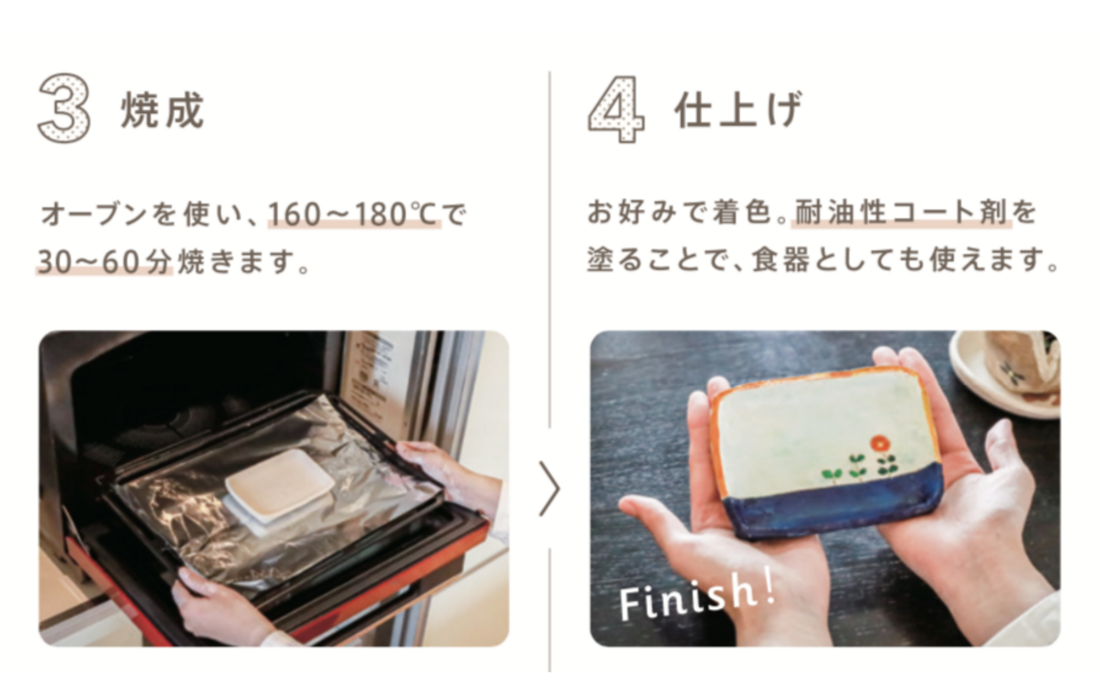 3 焼成

オーブンを使い、160～180℃で30～60分焼きます。

4 仕上げ

お好みで着色。耐油性コート剤を塗ることで、食器としても使えます。

Finish!